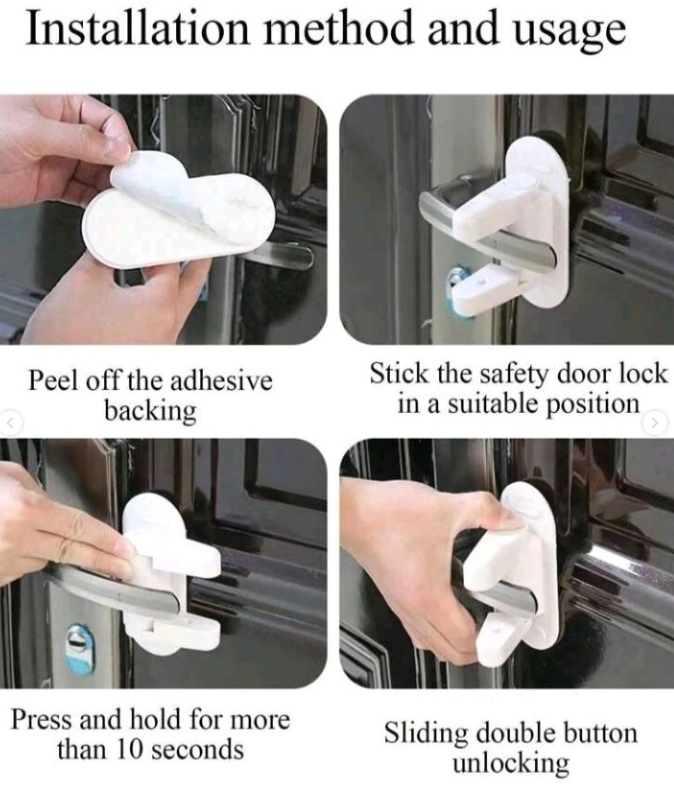 Installation method and usage

Peel off the adhesive backing

Stick the safety door lock in a suitable position

Press and hold for more than 10 seconds

Sliding double button unlocking