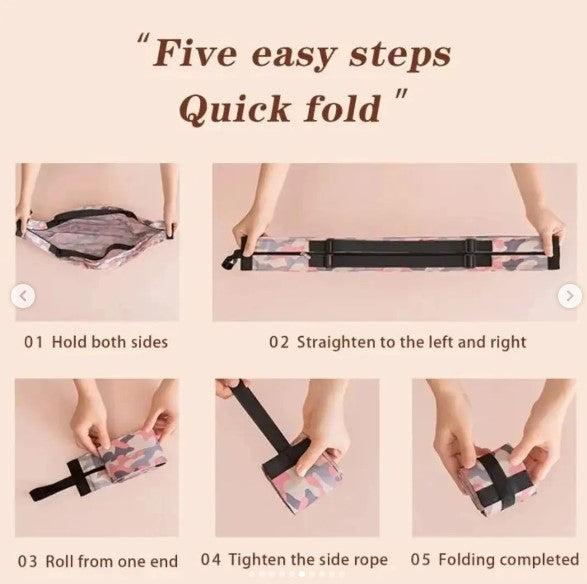 "Five easy steps
Quick fold"

01 Hold both sides

02 Straighten to the left and right

03 Roll from one end

04 Tighten the side rope

05 Folding completed